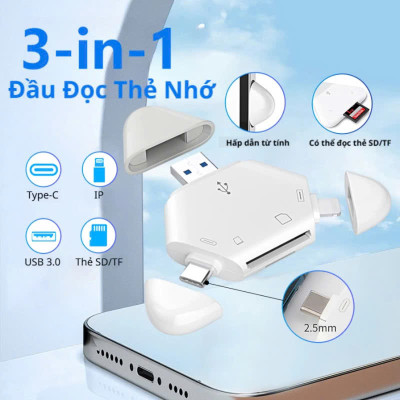 3-in-1
Đầu Đọc Thẻ Nhớ

Hấp dẫn từ tính

Có thể đọc thẻ SD/TF

Type-C

IP

USB 3.0

Thẻ SD/TF

2.5mm