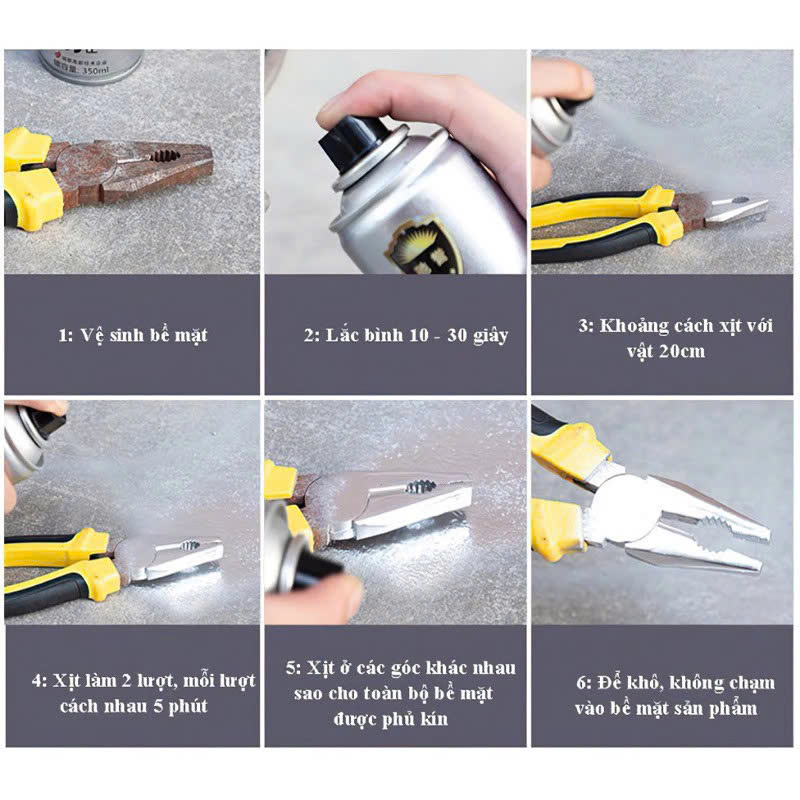 350ml

1: Vệ sinh bề mặt

2: Lắc bình 10 - 30 giây

3: Khoảng cách xịt với vật 20cm

4: Xịt làm 2 lượt, mỗi lượt cách nhau 5 phút

5: Xịt ở các góc khác nhau sao cho toàn bộ bề mặt được phủ kín

6: Để khô, không chạm vào bề mặt sản phẩm