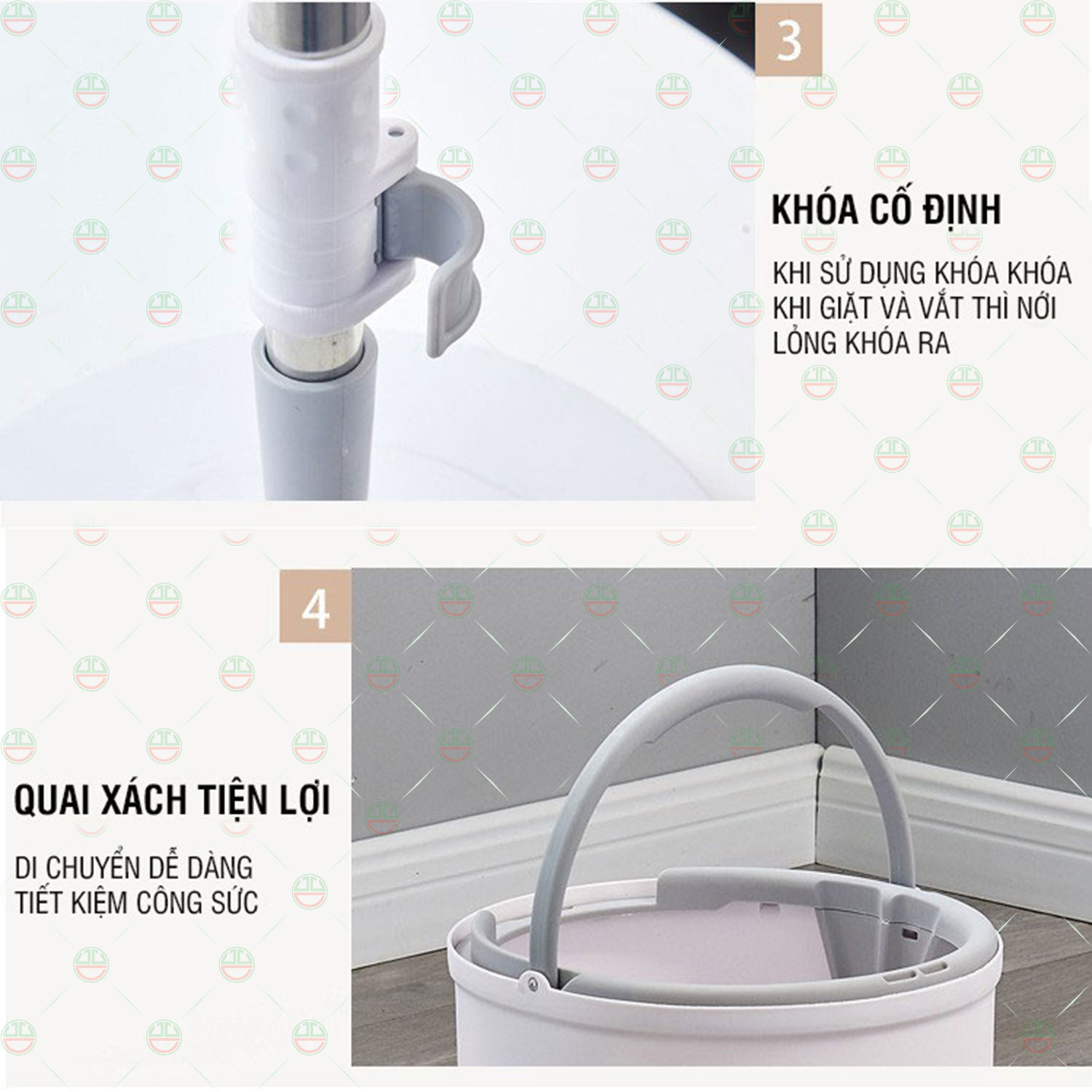 3

KHÓA CỐ ĐỊNH

KHI SỬ DỤNG KHÓA KHÓA KHI GIẶT VÀ VẮT THÌ NỚI LỎNG KHÓA RA

4

QUAI XÁCH TIỆN LỢI

DI CHUYỂN DỄ DÀNG
TIẾT KIỆM CÔNG SỨC