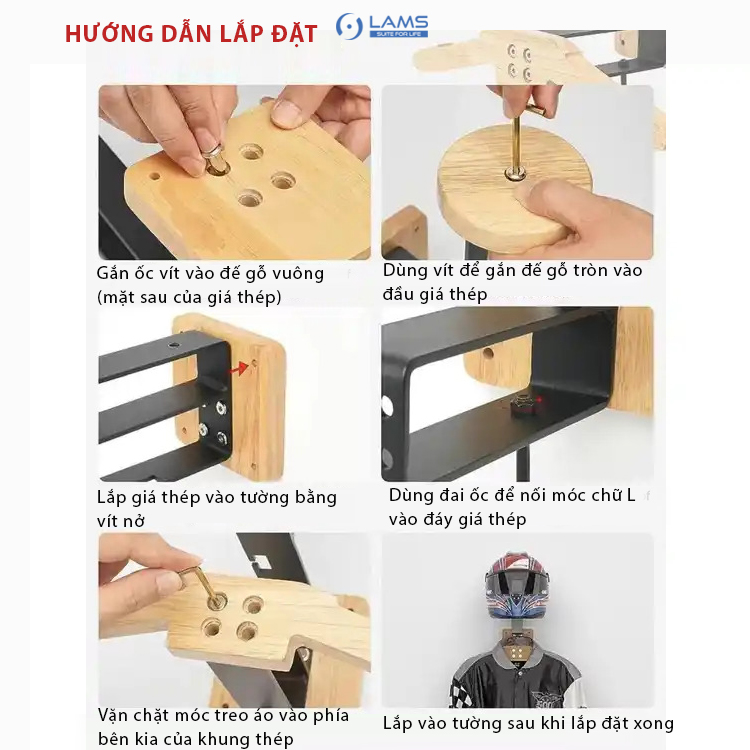 HƯỚNG DẪN LẮP ĐẶT

LAMS
SUITE FOR LIFE

Gắn ốc vít vào đế gỗ vuông (mặt sau của giá thép)

Dùng vít để gắn đế gỗ tròn vào đầu giá thép

Lắp giá thép vào tường bằng vít nở

Dùng đai ốc để nối móc chữ L vào đáy giá thép

Vặn chặt móc treo áo vào phía bên kia của khung thép

Lắp vào tường sau khi lắp đặt xong