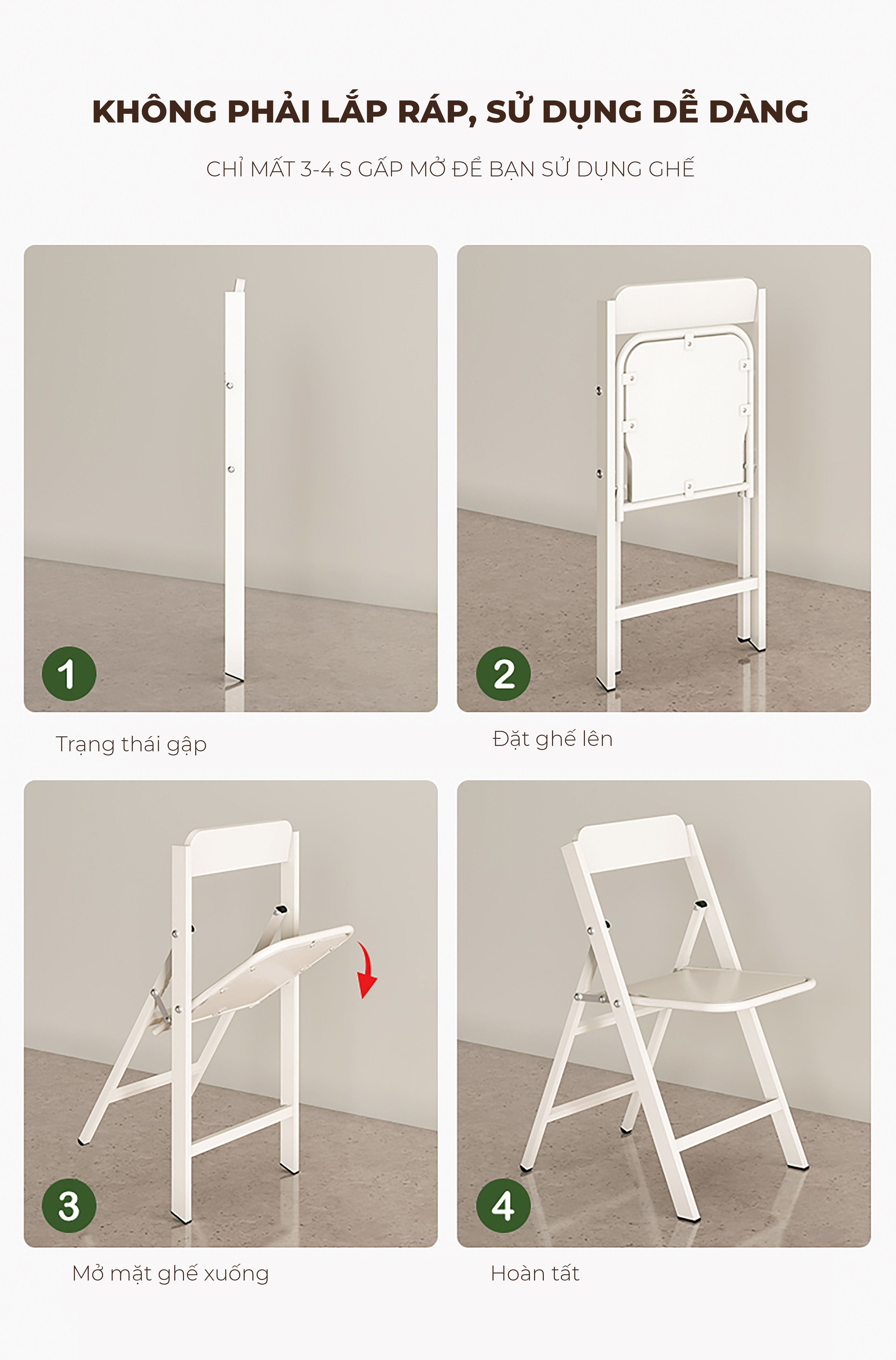 KHÔNG PHẢI LẮP RÁP, SỬ DỤNG DỄ DÀNG

CHỈ MẤT 3-4 S GẤP MỞ ĐỂ BẠN SỬ DỤNG GHẾ

1

Trạng thái gập

2

Đặt ghế lên

3

Mở mặt ghế xuống

4

Hoàn tất