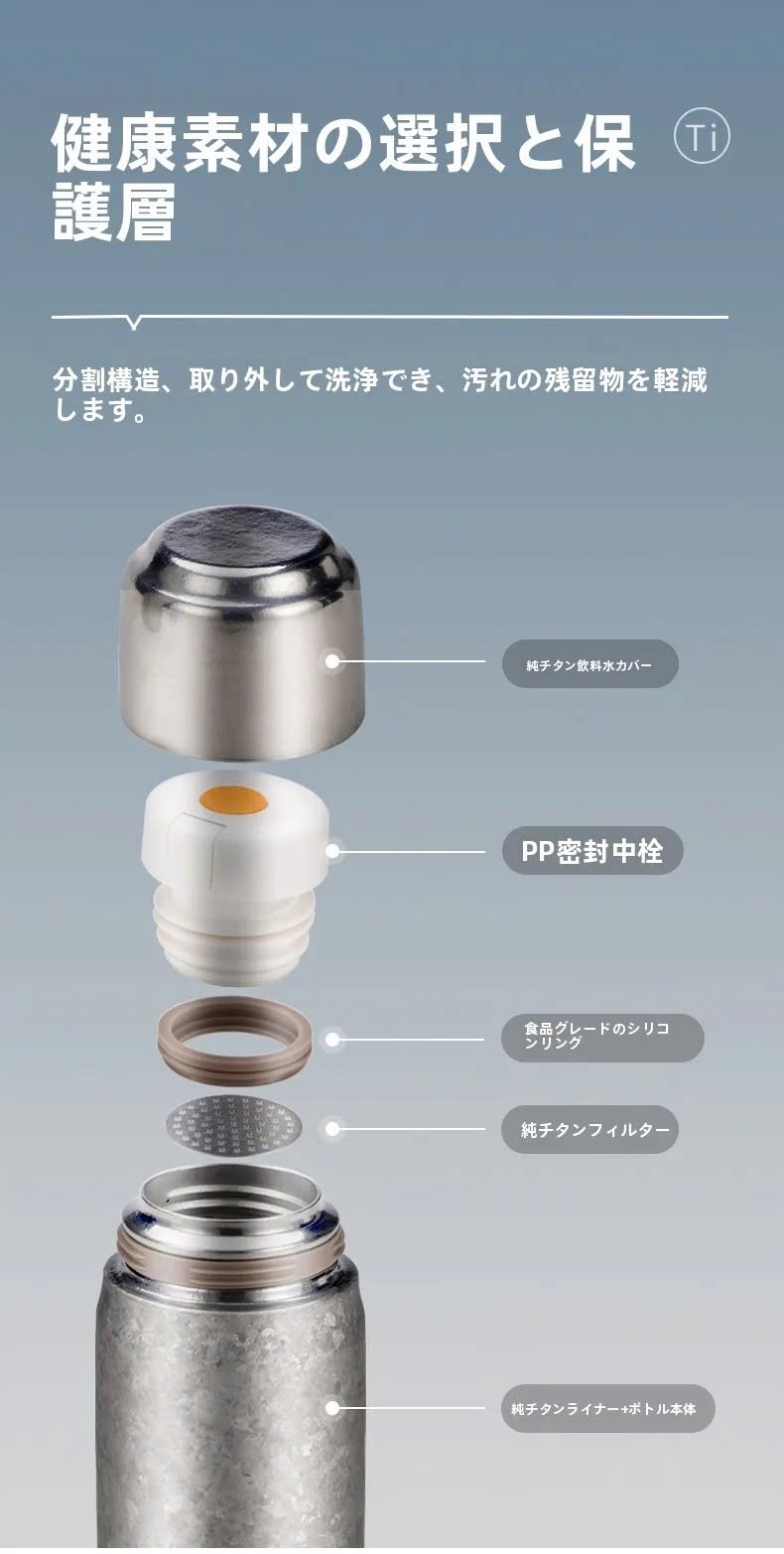 健康素材の選択と保護層

Ti

分割構造、取り外して洗浄でき、汚れの残留物を軽減します。

純チタン飲料水カバー

PP密封中栓

食品グレードのシリコンリング

純チタンフィルター

純チタンライナー+ボトル本体