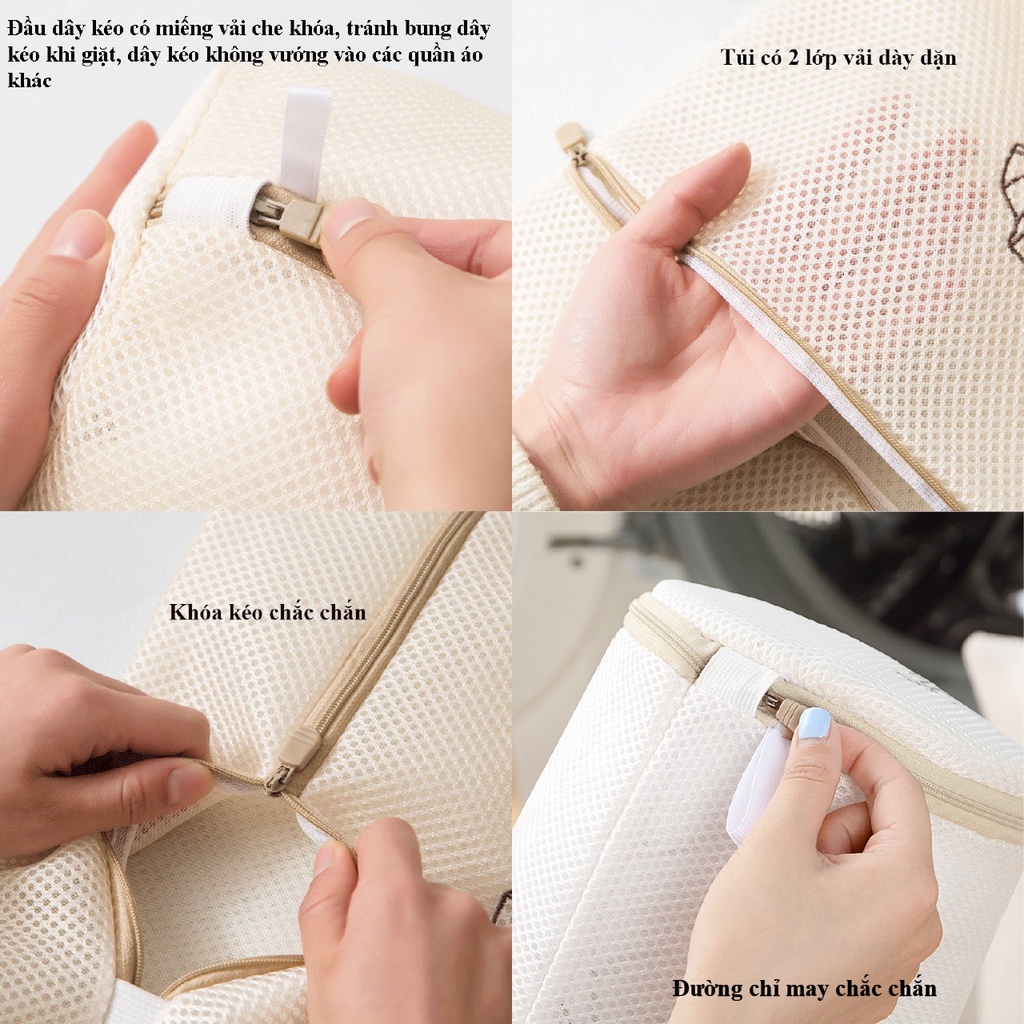 Đầu dây kéo có miếng vải che khóa, tránh bung dây kéo khi giặt, dây kéo không vướng vào các quần áo khác

Túi có 2 lớp vải dày dặn

Khóa kéo chắc chắn

Đường chỉ may chắc chắn