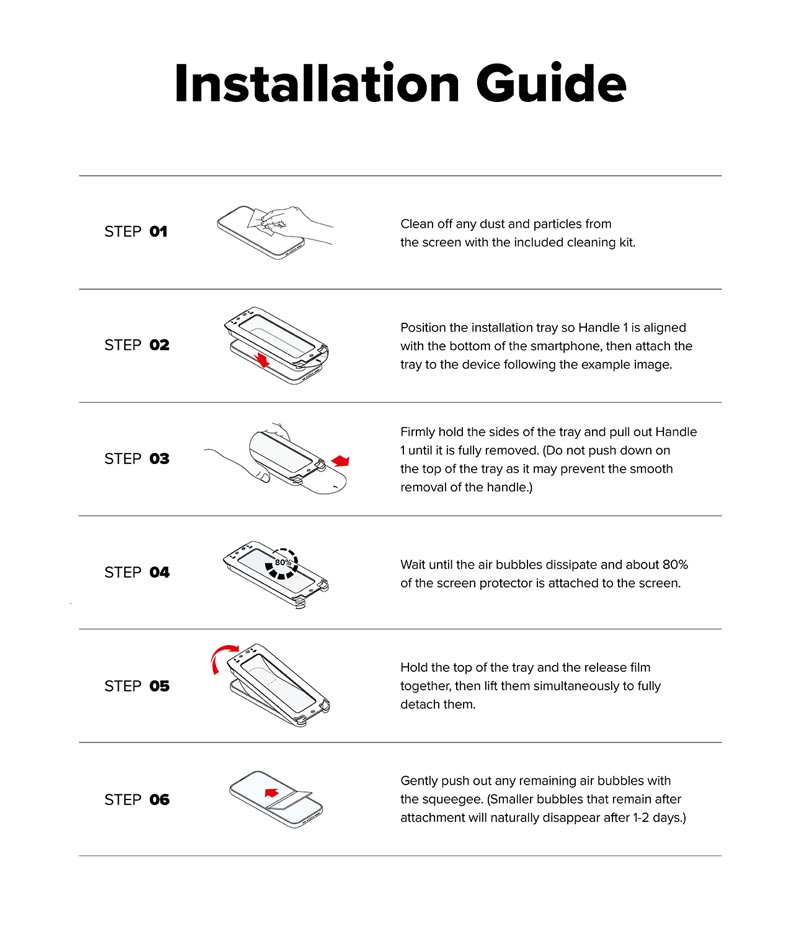 Installation Guide

STEP 01

Clean off any dust and particles from the screen with the included cleaning kit.

STEP 02

Position the installation tray so Handle 1 is aligned with the bottom of the smartphone, then attach the tray to the device following the example image.

STEP 03

Firmly hold the sides of the tray and pull out Handle 1 until it is fully removed. (Do not push down on the top of the tray as it may prevent the smooth removal of the handle.)

STEP 04

80%

Wait until the air bubbles dissipate and about 80% of the screen protector is attached to the screen.

STEP 05

Hold the top of the tray and the release film together, then lift them simultaneously to fully detach them.

STEP 06

Gently push out any remaining air bubbles with the squeegee. (Smaller bubbles that remain after attachment will naturally disappear after 1-2 days.)