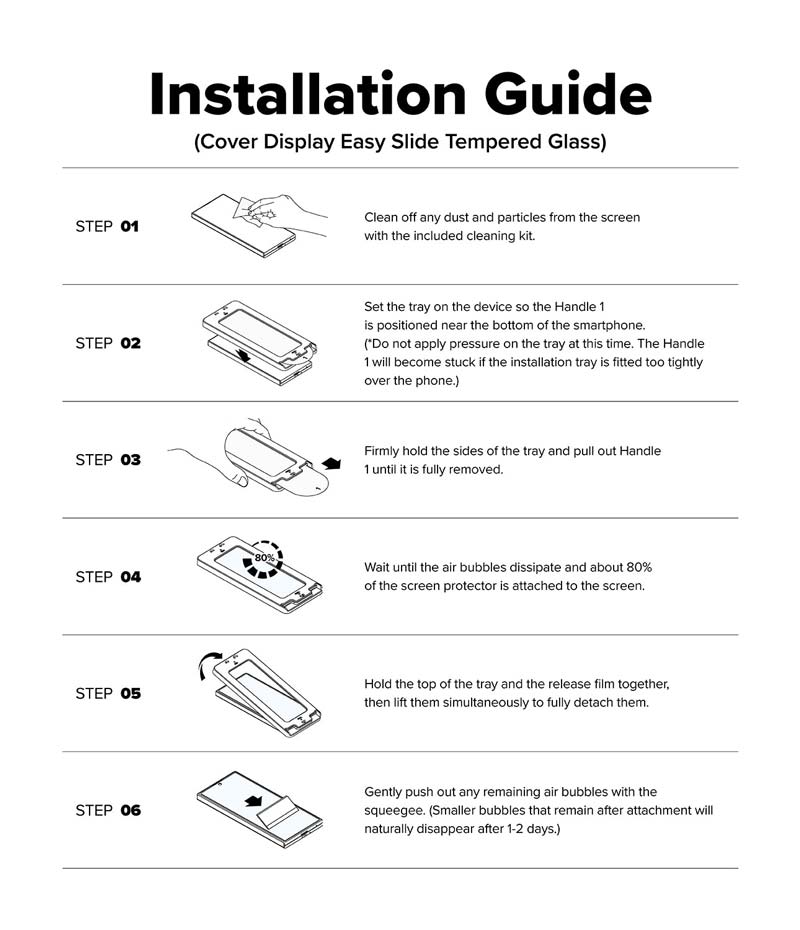 Installation Guide
(Cover Display Easy Slide Tempered Glass)

STEP 01

Clean off any dust and particles from the screen with the included cleaning kit.

STEP 02

Set the tray on the device so the Handle 1 is positioned near the bottom of the smartphone. (*Do not apply pressure on the tray at this time. The Handle 1 will become stuck if the installation tray is fitted too tightly over the phone.)

STEP 03

Firmly hold the sides of the tray and pull out Handle 1 until it is fully removed.

STEP 04

80%

Wait until the air bubbles dissipate and about 80% of the screen protector is attached to the screen.

STEP 05

Hold the top of the tray and the release film together, then lift them simultaneously to fully detach them.

STEP 06

Gently push out any remaining air bubbles with the squeegee. (Smaller bubbles that remain after attachment will naturally disappear after 1-2 days.)