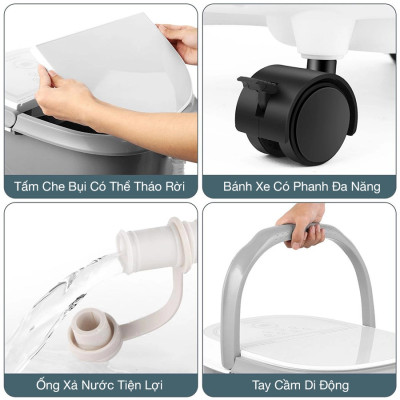 Tấm Che Bụi Có Thể Tháo Rời

Bánh Xe Có Phanh Đa Năng

Ống Xả Nước Tiện Lợi

Tay Cầm Di Động