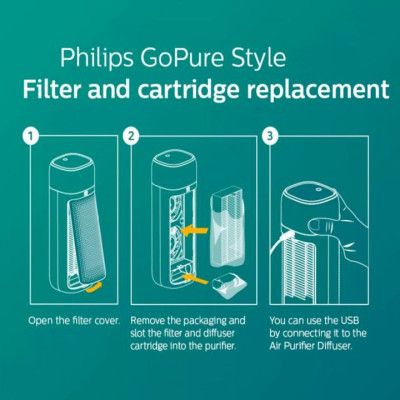 Philips GoPure Style
Filter and cartridge replacement

1

Open the filter cover.

2

Remove the packaging and slot the filter and diffuser cartridge into the purifier.

3

You can use the USB by connecting it to the Air Purifier Diffuser.