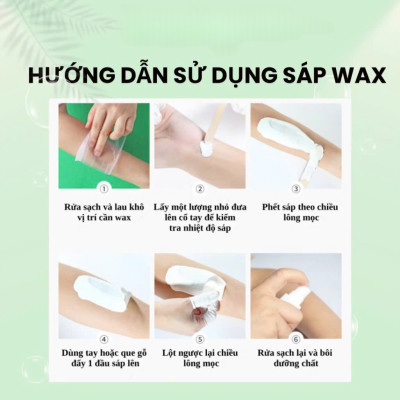 HƯỚNG DẪN SỬ DỤNG SÁP WAX

①
Rửa sạch và lau khô vị trí cần wax

②
Lấy một lượng nhỏ đưa lên cổ tay để kiểm tra nhiệt độ sáp

③
Phết sáp theo chiều lông mọc

④
Dùng tay hoặc que gỗ đẩy 1 đầu sáp lên

⑤
Lột ngược lại chiều lông mọc

⑥
Rửa sạch lại và bôi dưỡng chất