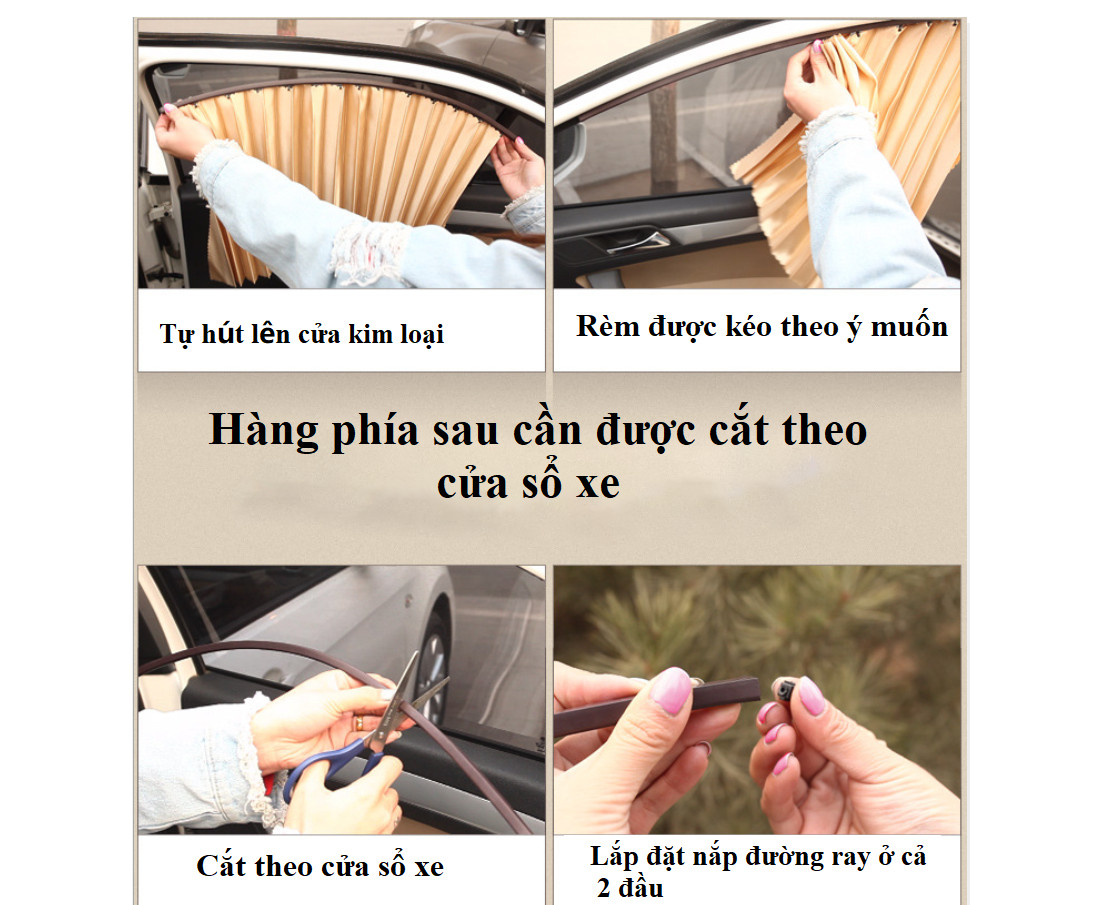 Tự hút lên cửa kim loại

Rèm được kéo theo ý muốn

Hàng phía sau cần được cắt theo cửa sổ xe

Cắt theo cửa sổ xe

Lắp đặt nắp đường ray ở cả 2 đầu