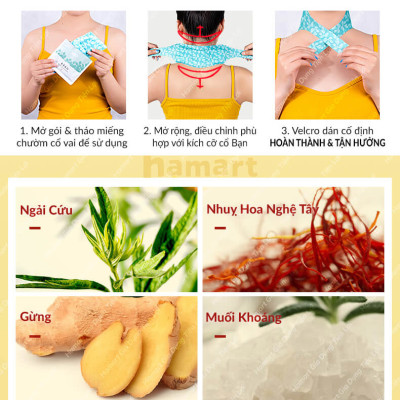 1. Mở gói & tháo miếng chườm cổ vai để sử dụng

2. Mở rộng, điều chỉnh phù hợp với kích cỡ cổ Bạn

3. Velcro dán cố định
HOÀN THÀNH & TẬN HƯỞNG

hamart

Ngải Cứu

Nhuỵ Hoa Nghệ Tây

Gừng

Muối Khoáng