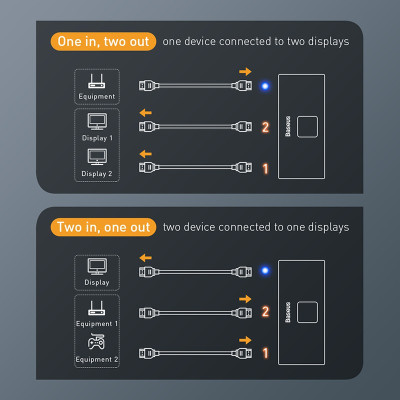 One in, two out one device connected to two displays

Equipment

Display 1

Display 2

2

1

Baseus

Two in, one out two device connected to one displays

Display

Equipment 1

Equipment 2

2

1

Baseus