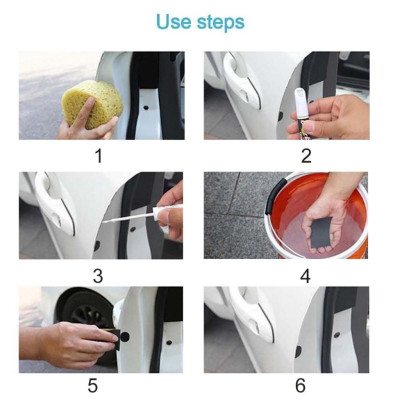 Use steps

1

2

3

4

5

6