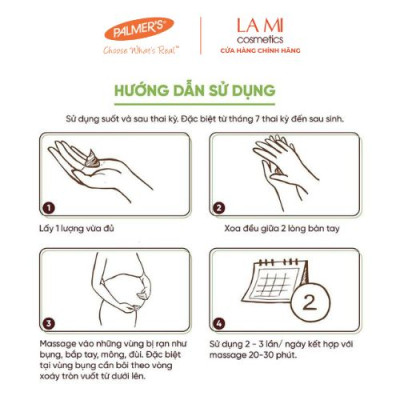 PALMER'S®
Choose What's Real™

LA MI
cosmetics
CỬA HÀNG CHÍNH HÃNG

HƯỚNG DẪN SỬ DỤNG

Sử dụng suốt và sau thai kỳ. Đặc biệt từ tháng 7 thai kỳ đến sau sinh.

1

Lấy 1 lượng vừa đủ

2

Xoa đều giữa 2 lòng bàn tay

3

Massage vào những vùng bị rạn như bụng, bắp tay, mông, đùi. Đặc biệt tại vùng bụng cần bôi theo vòng xoáy tròn vuốt từ dưới lên.

2

4

Sử dụng 2 - 3 lần/ ngày kết hợp với massage 20-30 phút.